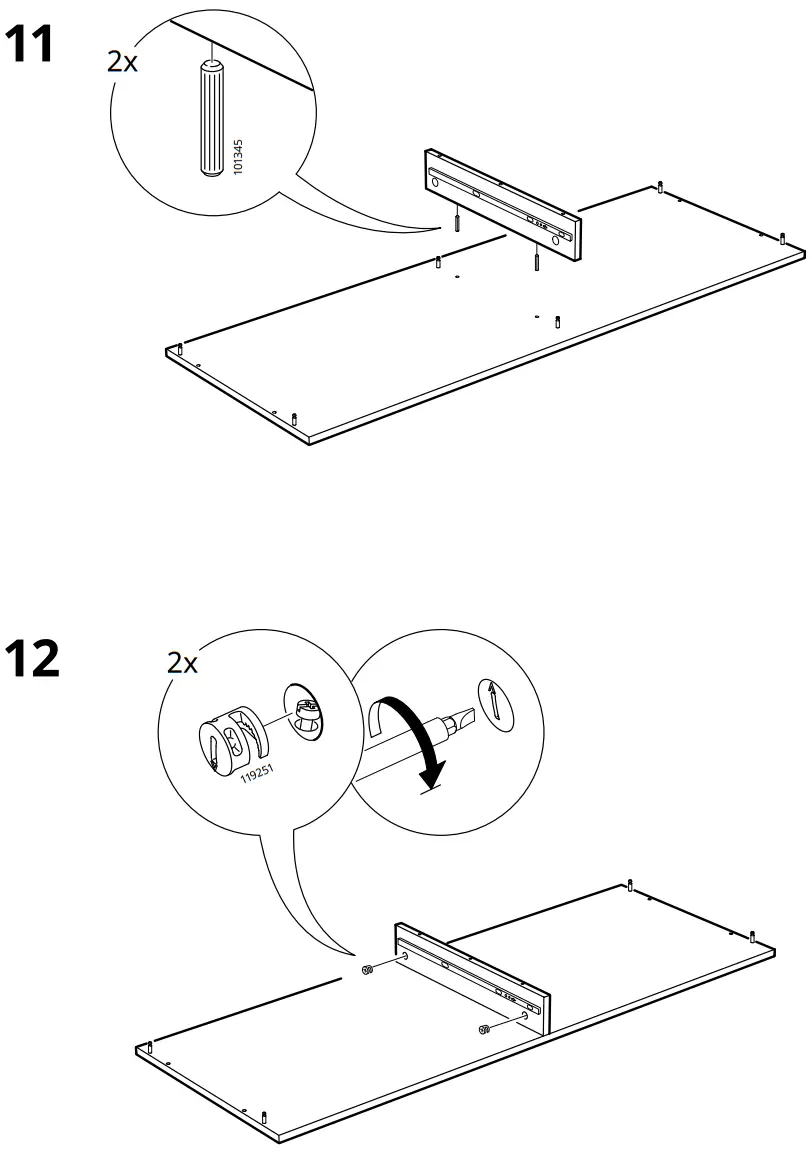 11

2x

101345

12

2x

119251