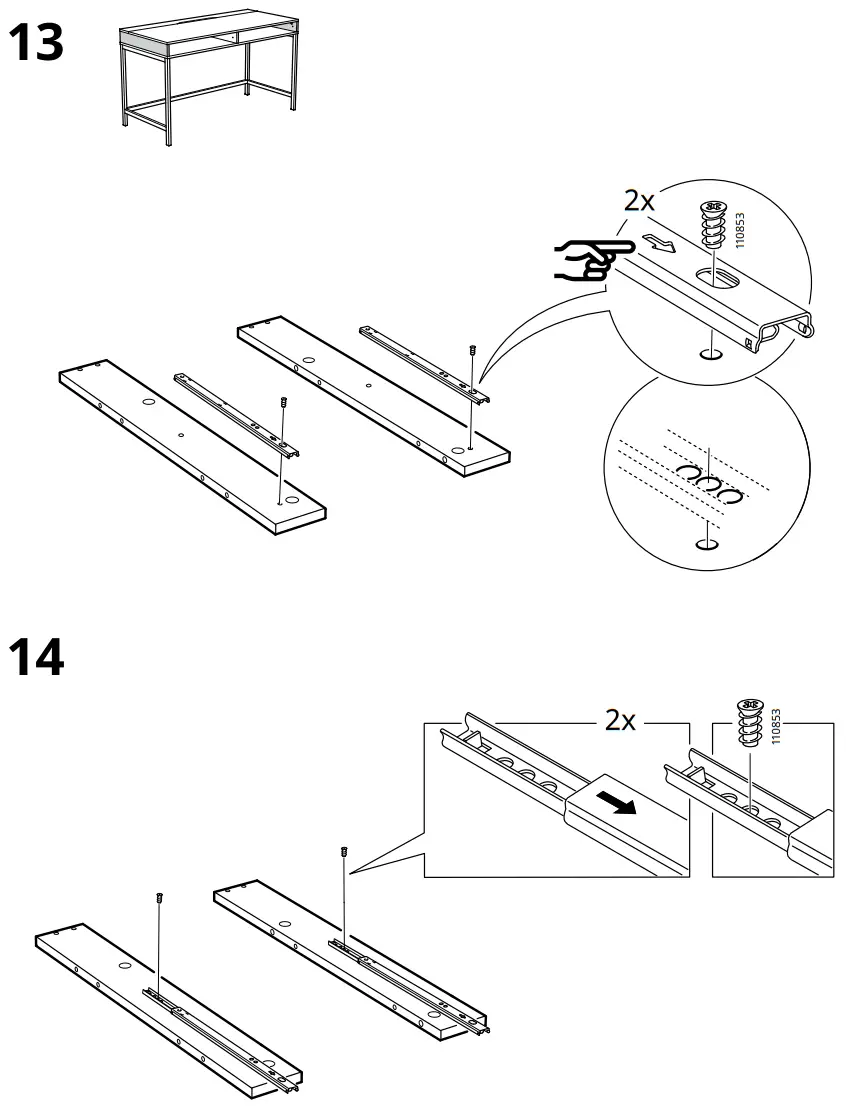 13

2x

110853

14

2x

110853