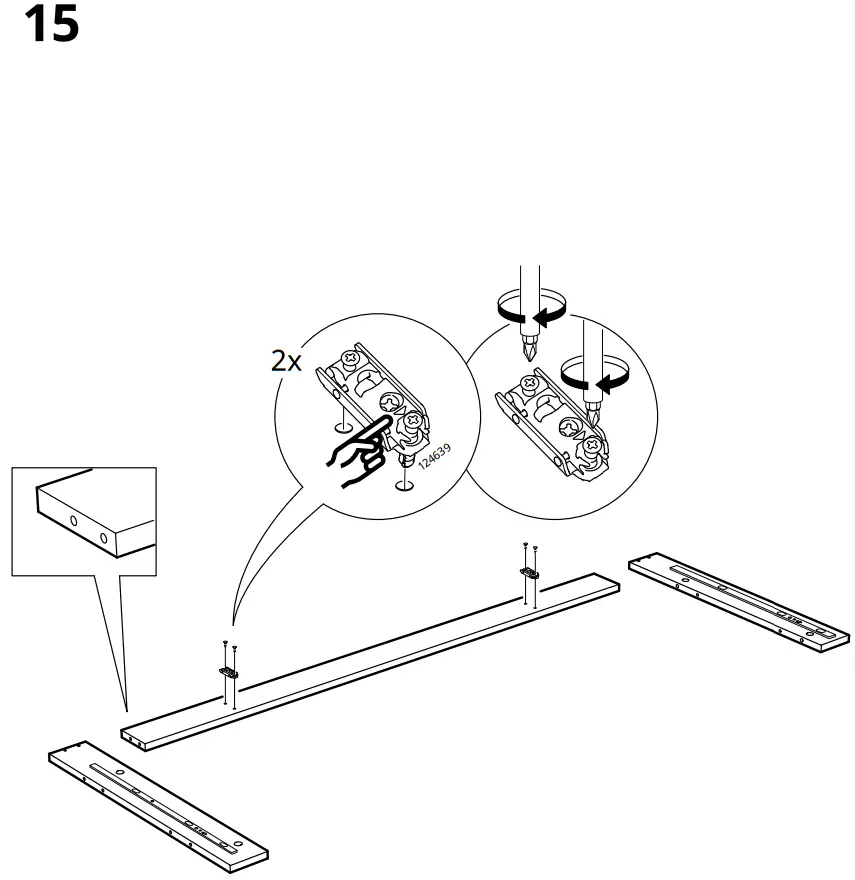 15

2x

124639