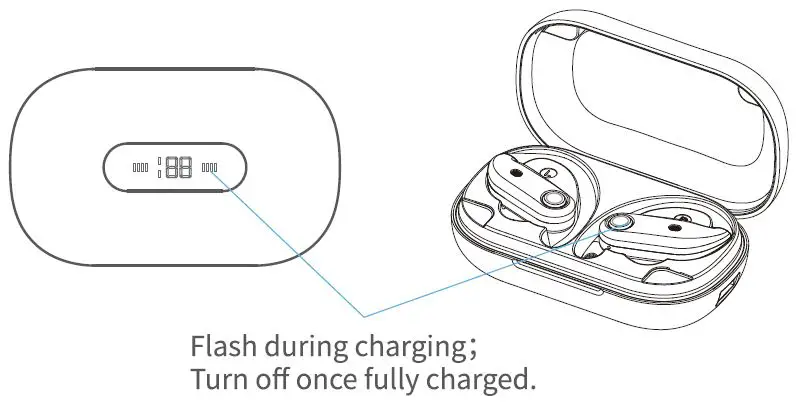 Flash during charging;
Turn off once fully charged.