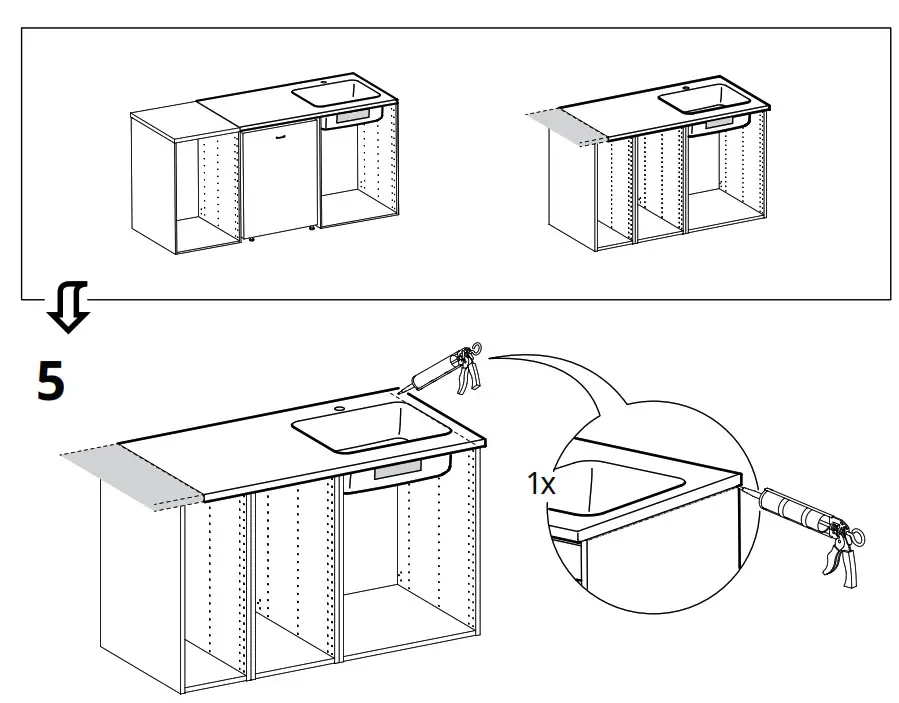 5

1x