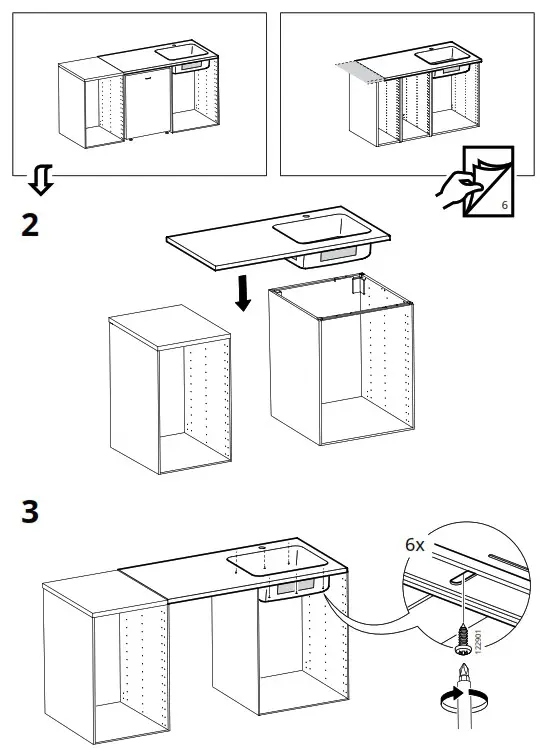 6

2

3

6x

122901