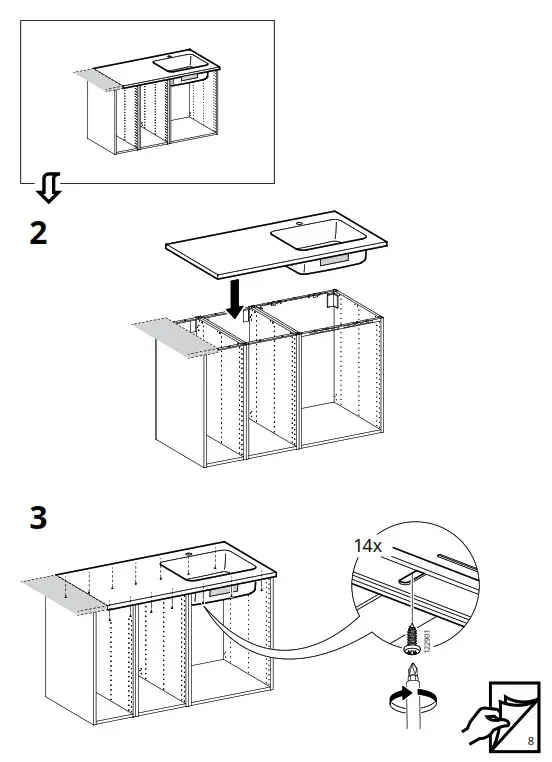 2

3

14x

122901

8