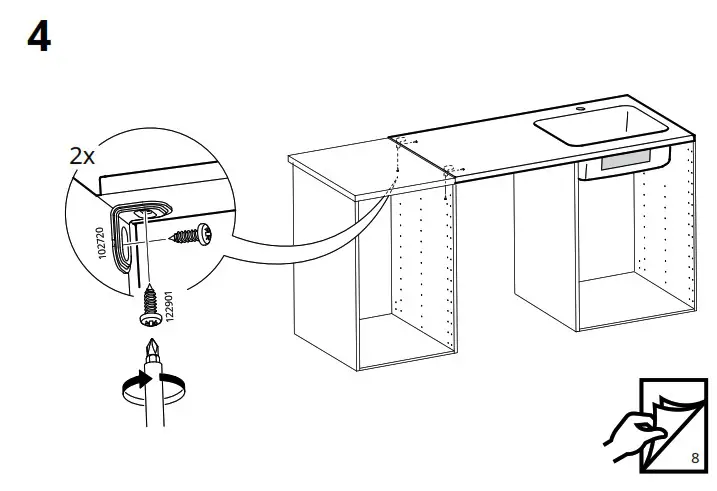 4

2x

102720

122901

8