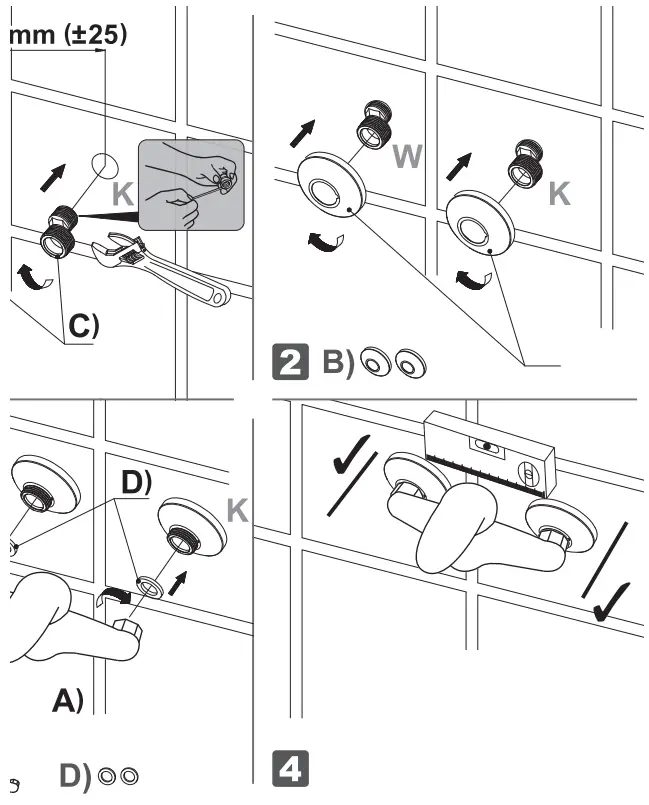 mm (±25)

K

C)

W

K

2 B)

D)

K

A)

D)

4