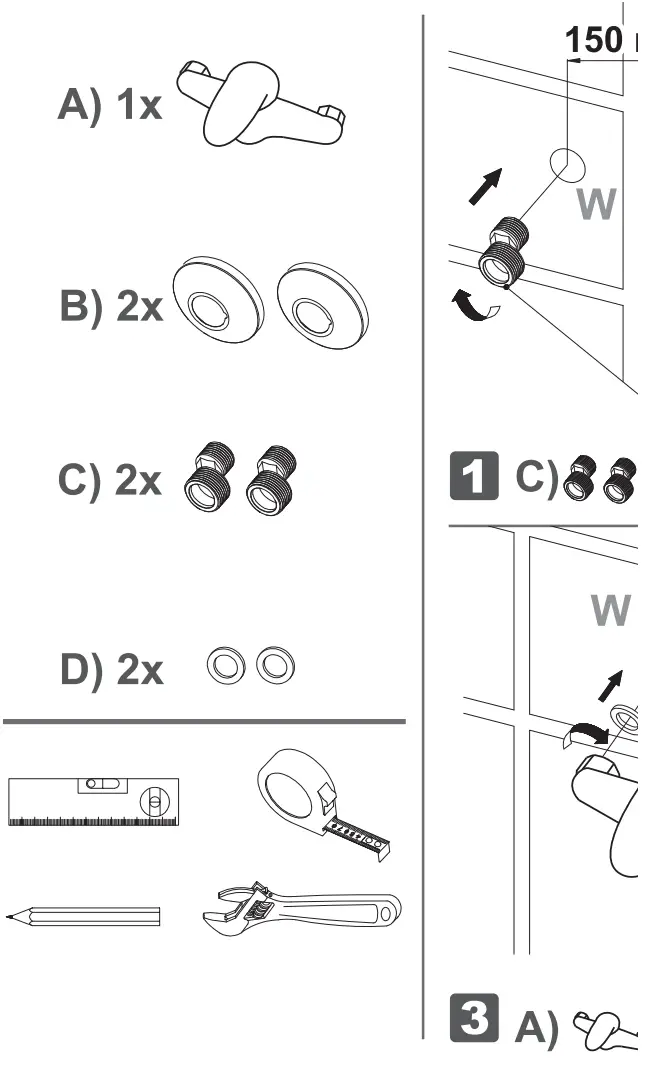 A) 1x

B) 2x

C) 2x

D) 2x

150

W

1 C)

W

3 A)