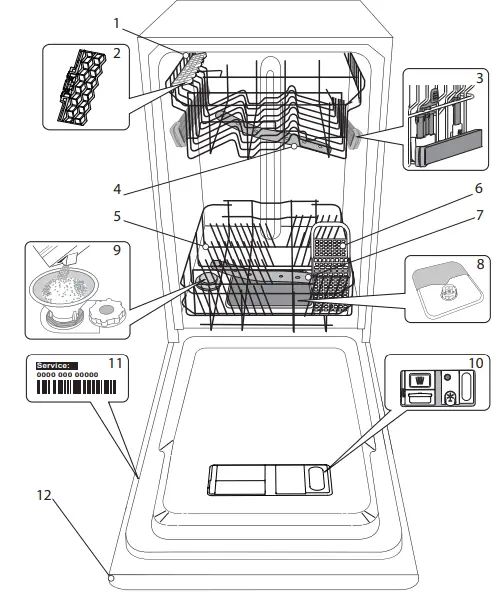 1
2
3
4
5
6
7
8
9
Service:
0000 000 00000
11
10
12