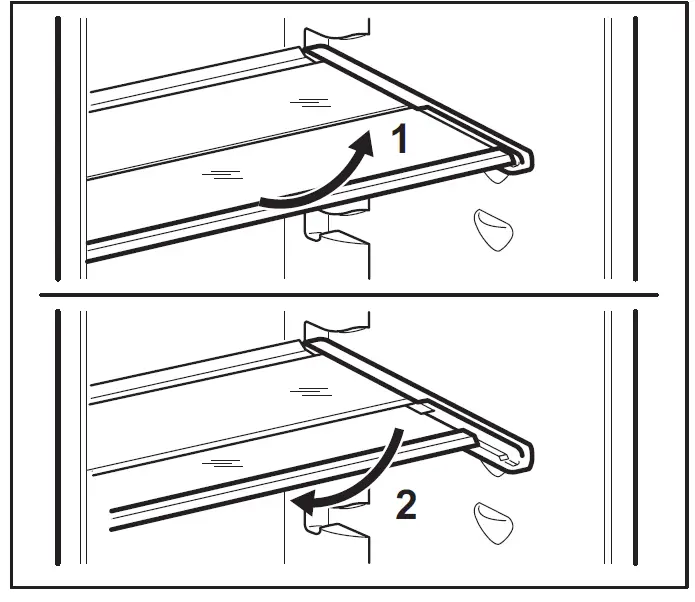 1

2