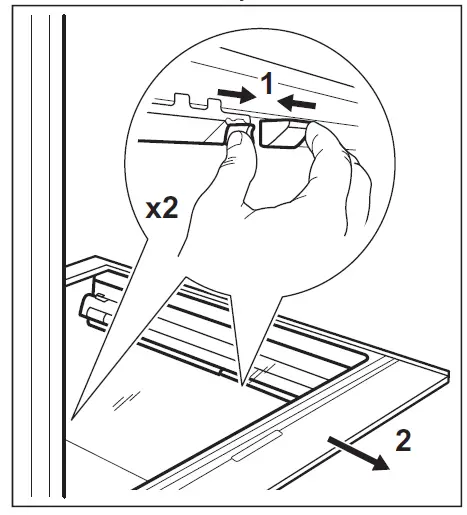 1

x2

2