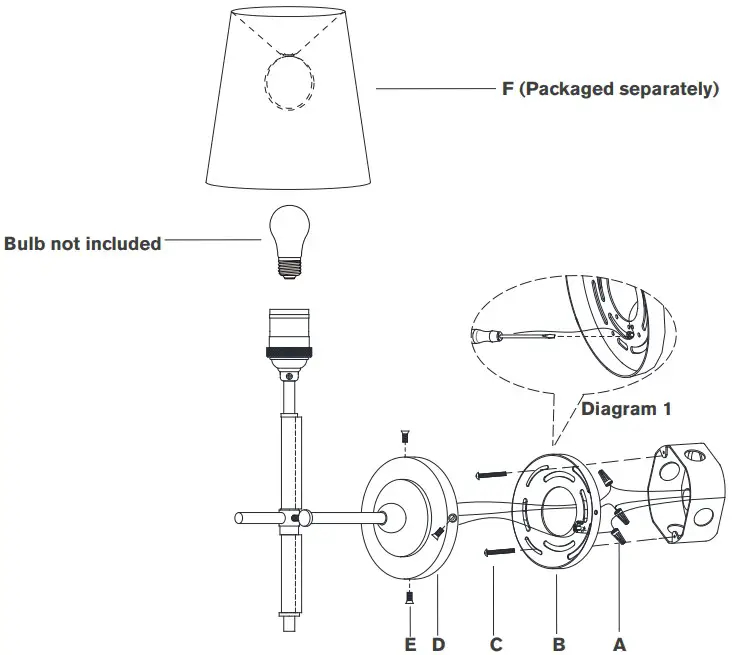 F (Packaged separately)

Bulb not included

Diagram 1

E D C B A