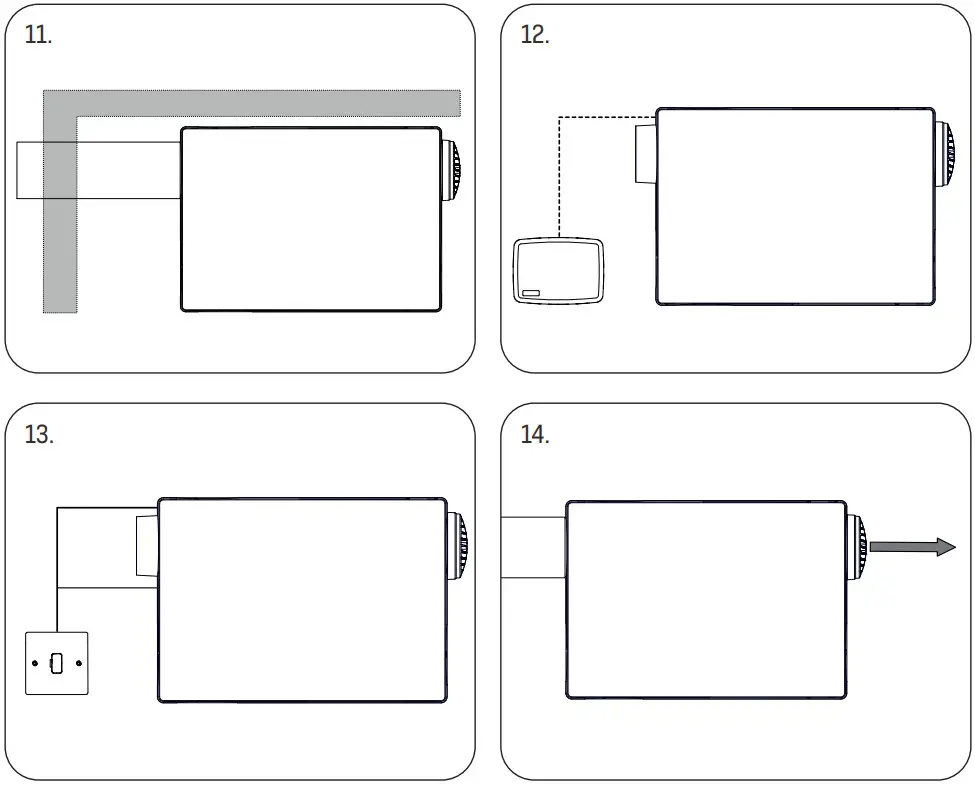 11.

12.

13.

14.