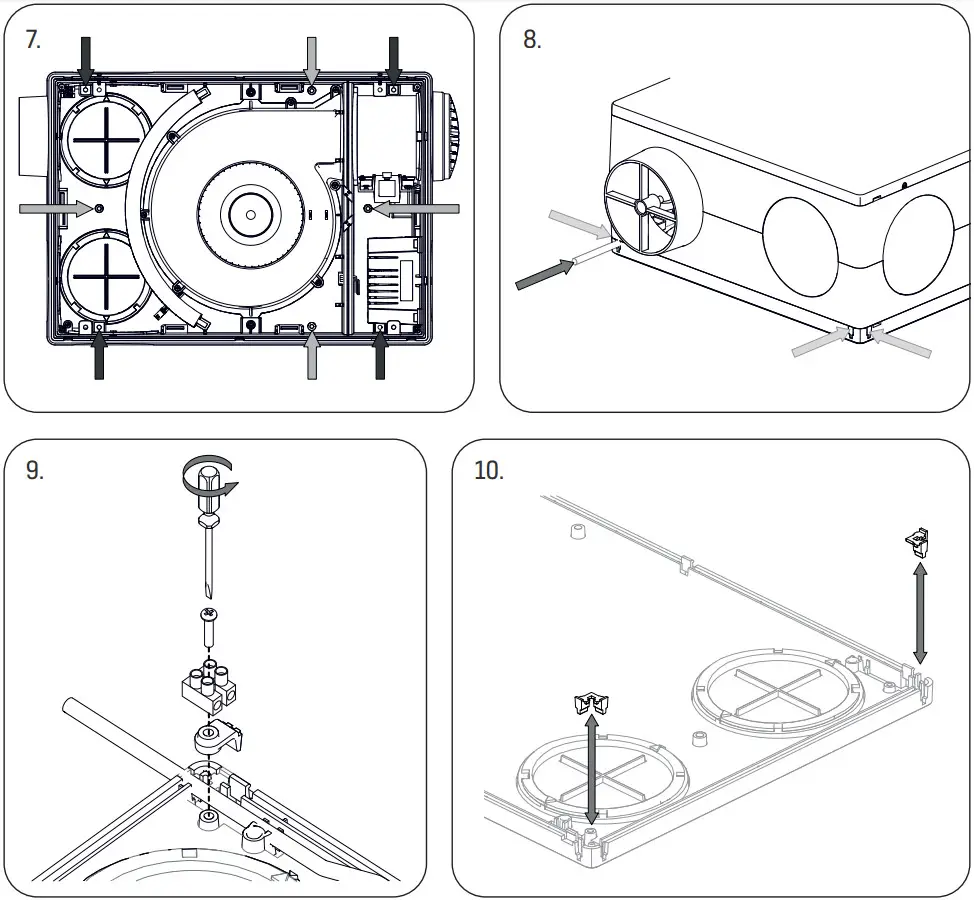 7.

8.

9.

10.