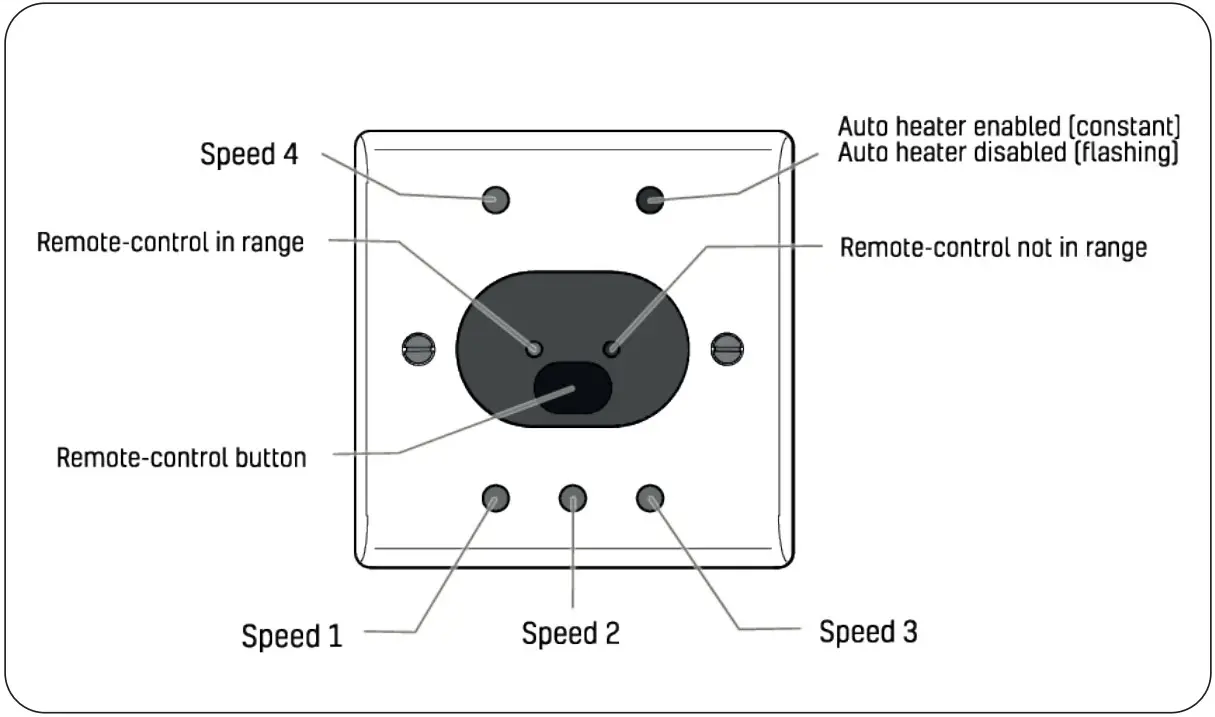 Speed 4

Auto heater enabled (constant)
Auto heater disabled (flashing)

Remote-control in range

Remote-control not in range

Remote-control button

Speed 1

Speed 2

Speed 3