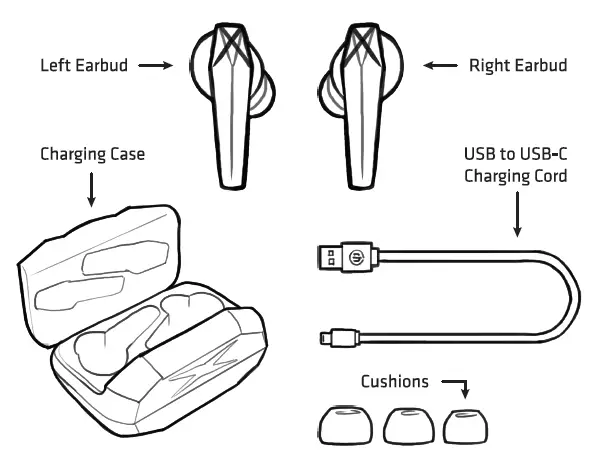 Left Earbud

Right Earbud

Charging Case

USB to USB-C Charging Cord

Cushions