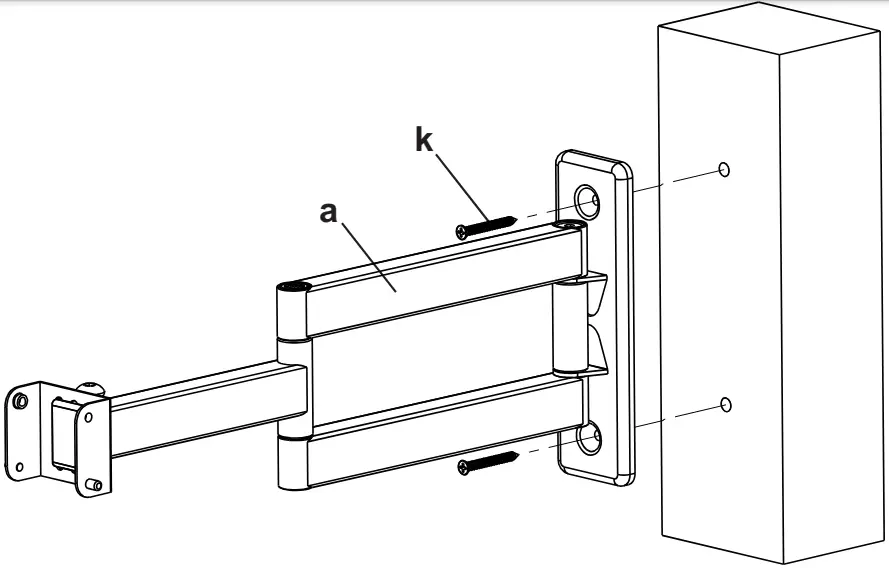 k
a