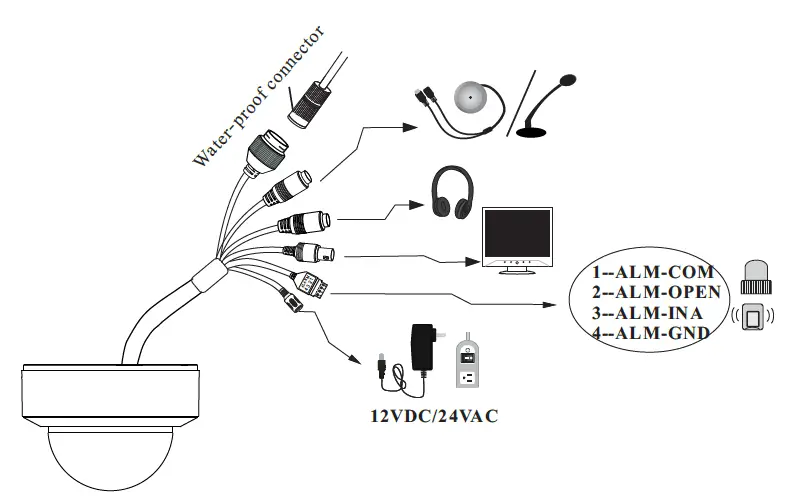 Water-proof connector

1--ALM-COM
2--ALM-OPEN
3--ALM-INA
4--ALM-GND

12VDC/24VAC