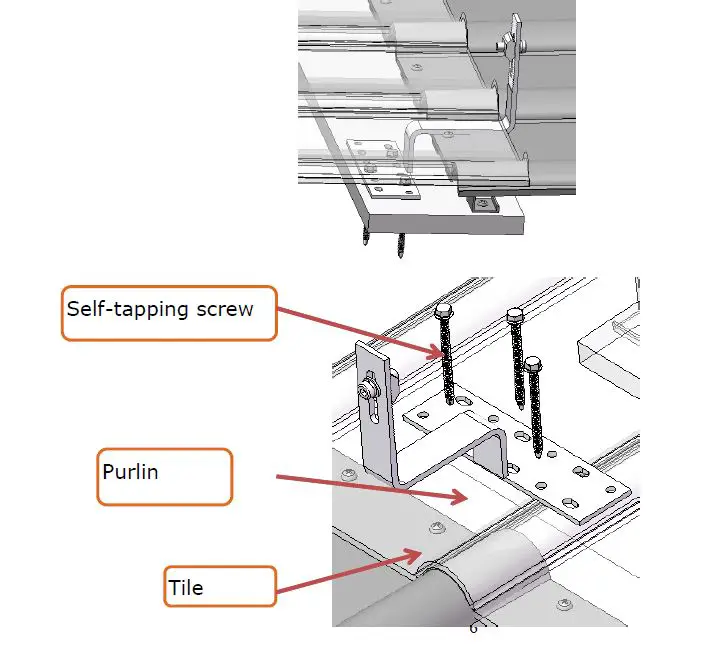 Self-tapping screw

Purlin

Tile

6