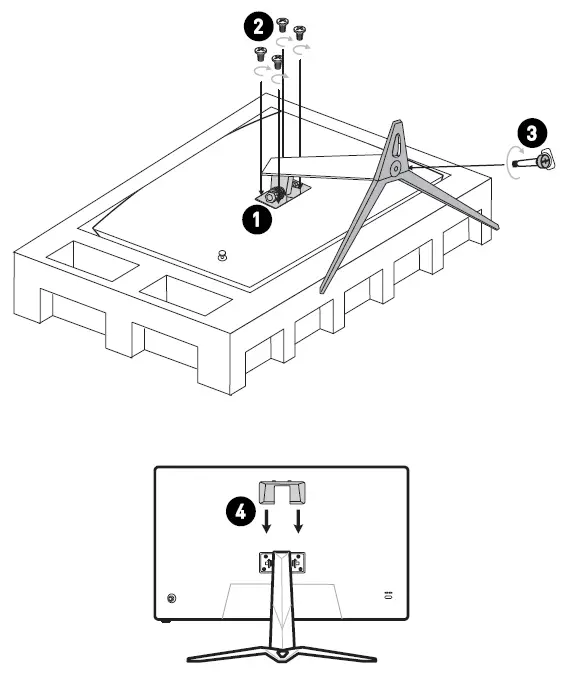 2

3

1

4