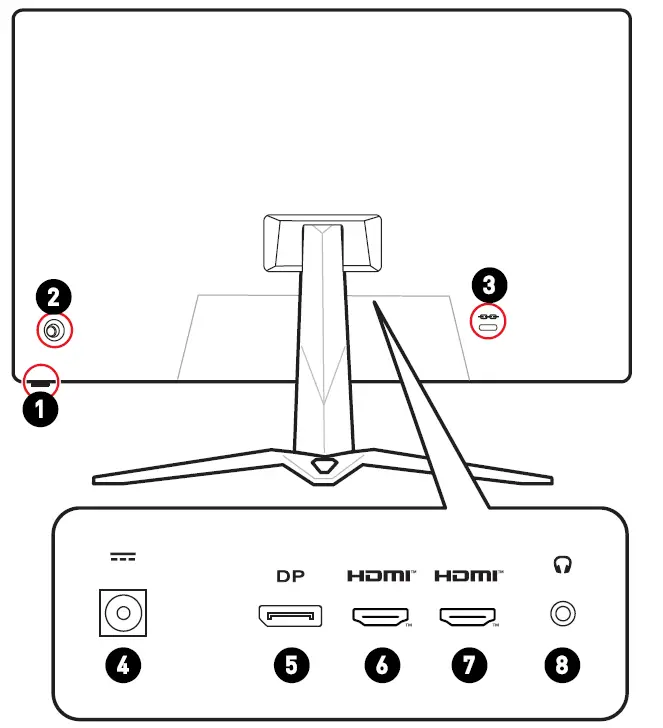 2
3
1
DP
HDMI™
HDMI™
4
5
6
7
8