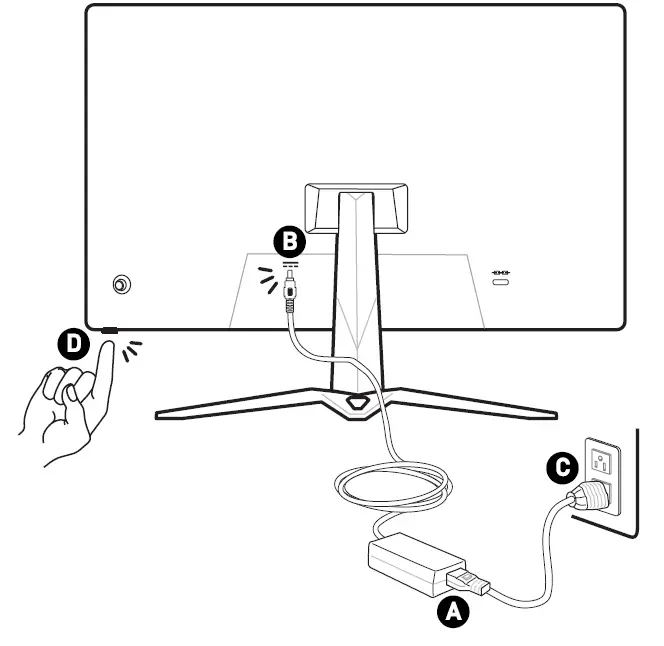 B
D
C
A