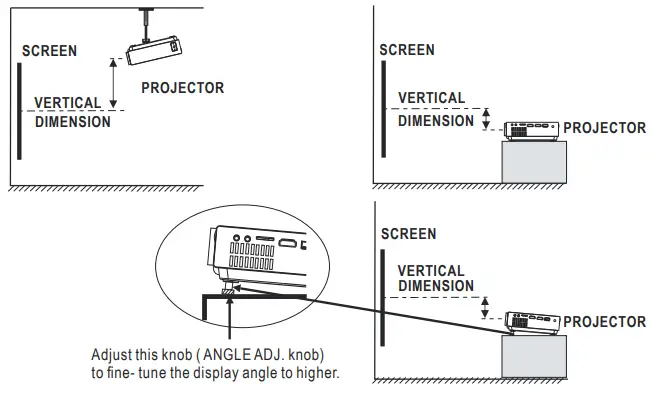 SCREEN

PROJECTOR

VERTICAL DIMENSION

SCREEN

VERTICAL DIMENSION

PROJECTOR

SCREEN

VERTICAL DIMENSION

PROJECTOR

Adjust this knob ( ANGLE ADJ. knob) to fine- tune the display angle to higher.