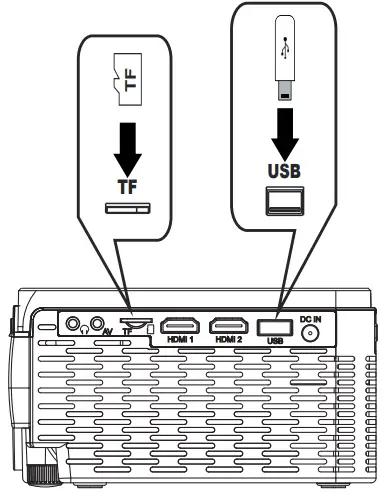 TF
TF
USB
AV
TF
HDMI 1
HDMI 2
USB
DC IN