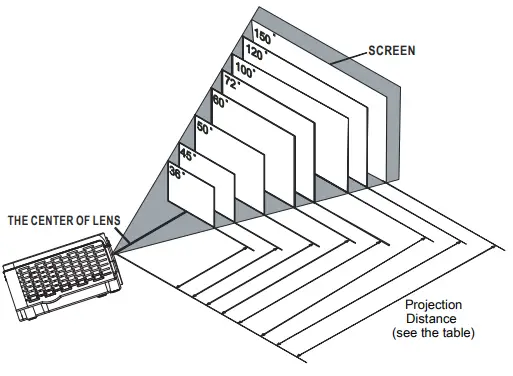 150"
120"
100"
72"
60"
50"
45"
36"

SCREEN

THE CENTER OF LENS

Projection Distance (see the table)