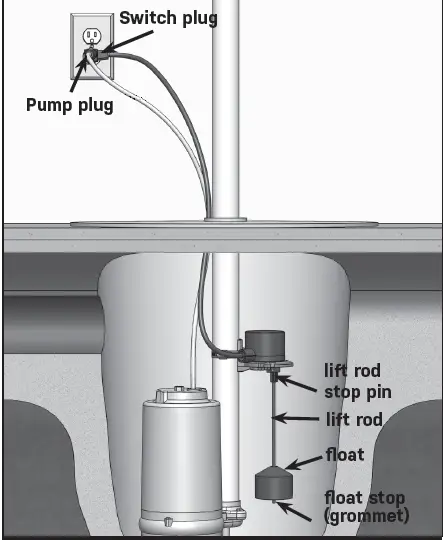 Switch plug
Pump plug
lift rod stop pin
lift rod
float
float stop (grommet)