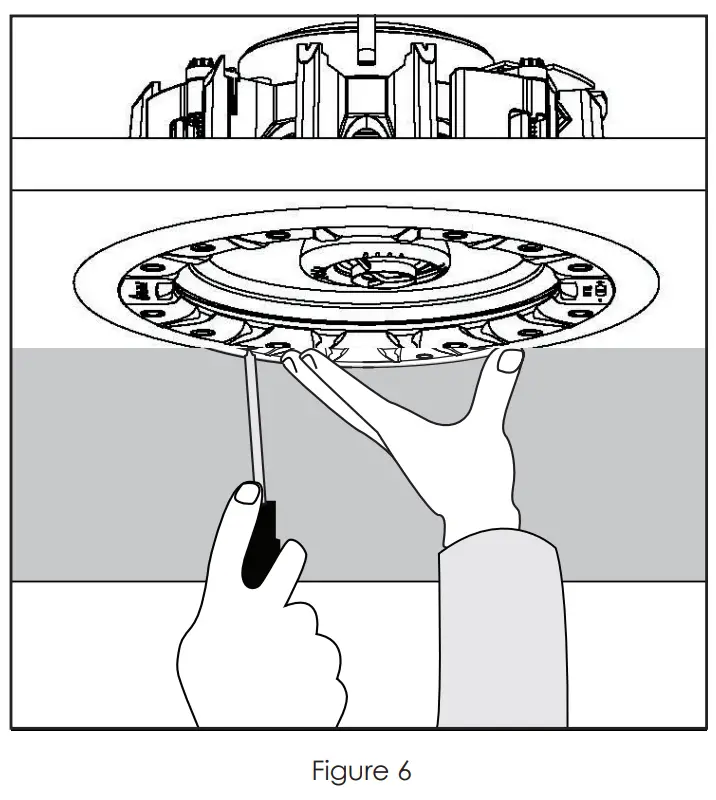 Figure 6