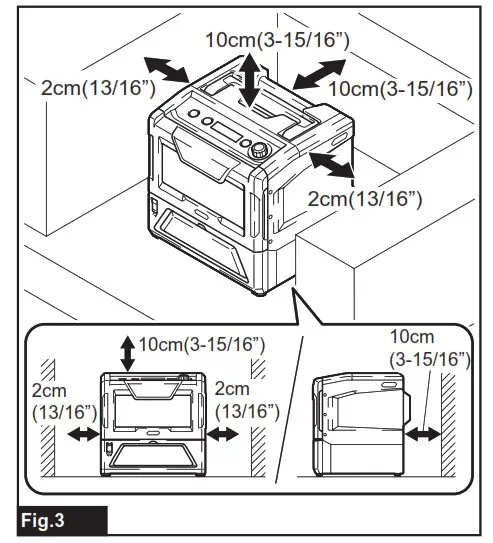 10cm(3-15/16”)

2cm(13/16”)

10cm(3-15/16”)

2cm(13/16”)

10cm(3-15/16”)

2cm (13/16”)

2cm (13/16”)

10cm (3-15/16”)

Fig.3