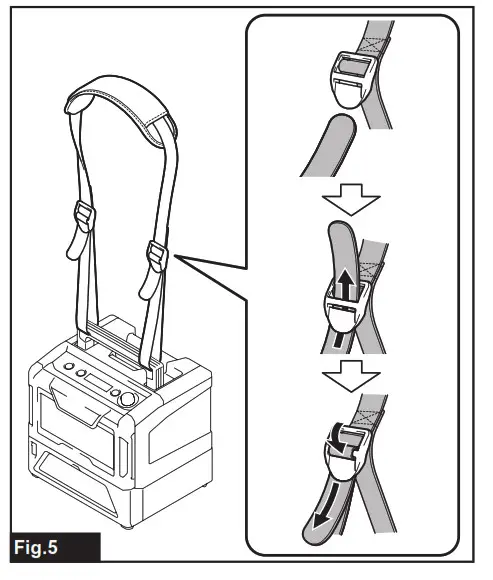 Fig.5