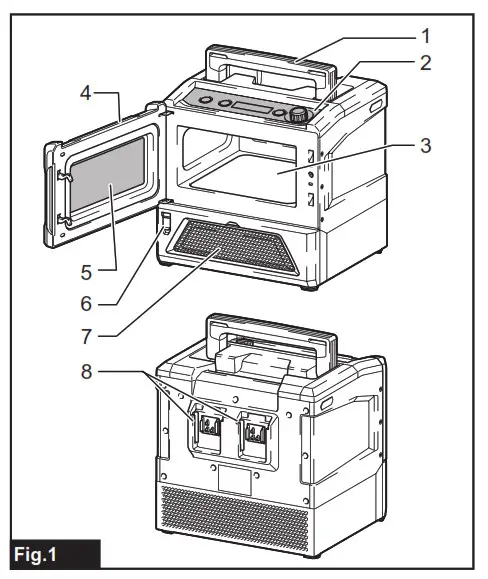 1
2
4
3
5
6
7
8
Fig.1