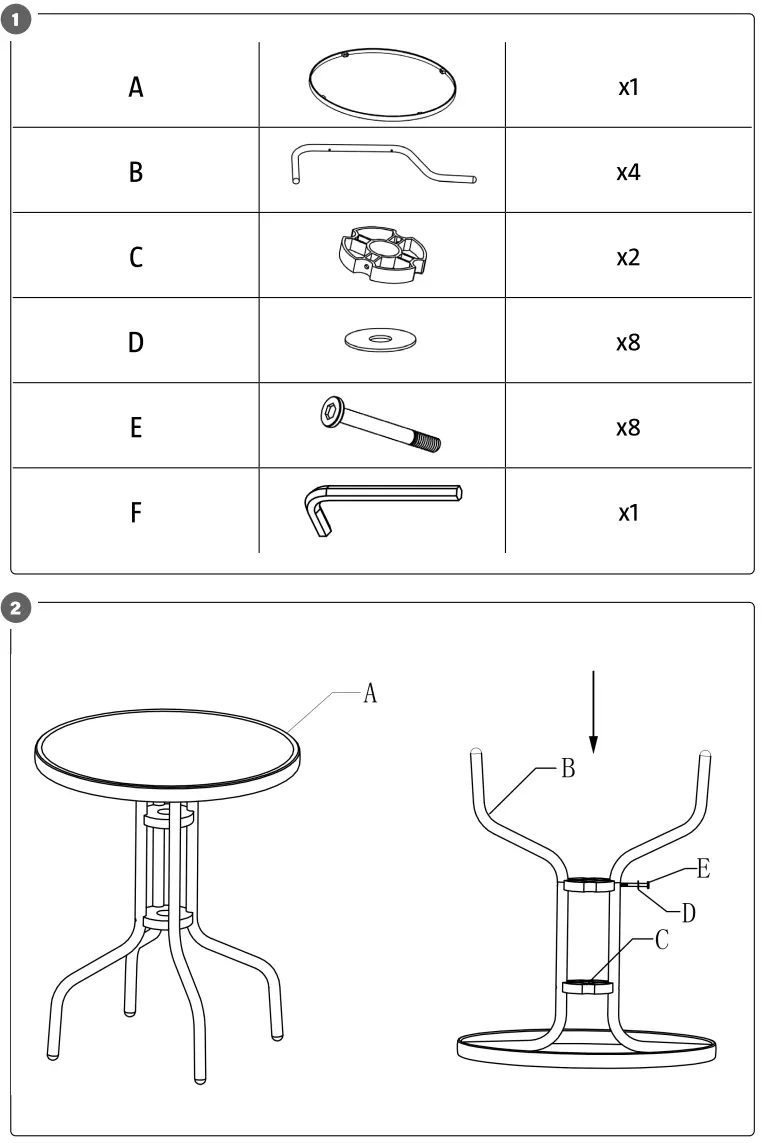 1

| A | | x1 |
|---|---|---|
| B | | x4 |
| C | | x2 |
| D | | x8 |
| E | | x8 |
| F | | x1 |

2

A

B

E

D

C