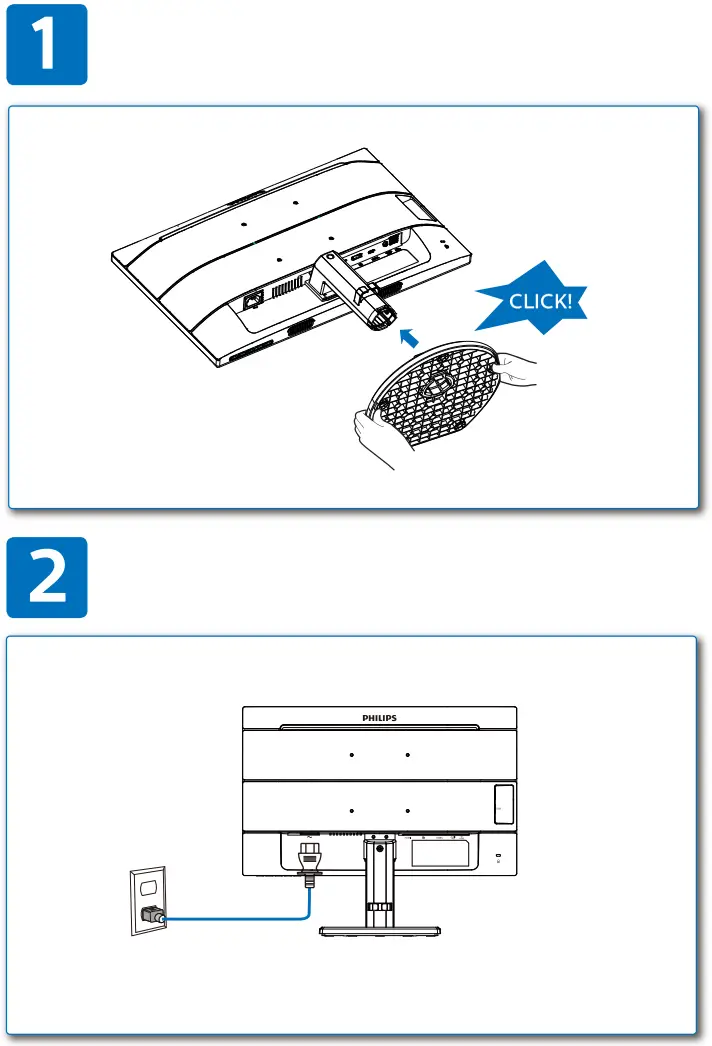 1

CLICK!

2

PHILIPS