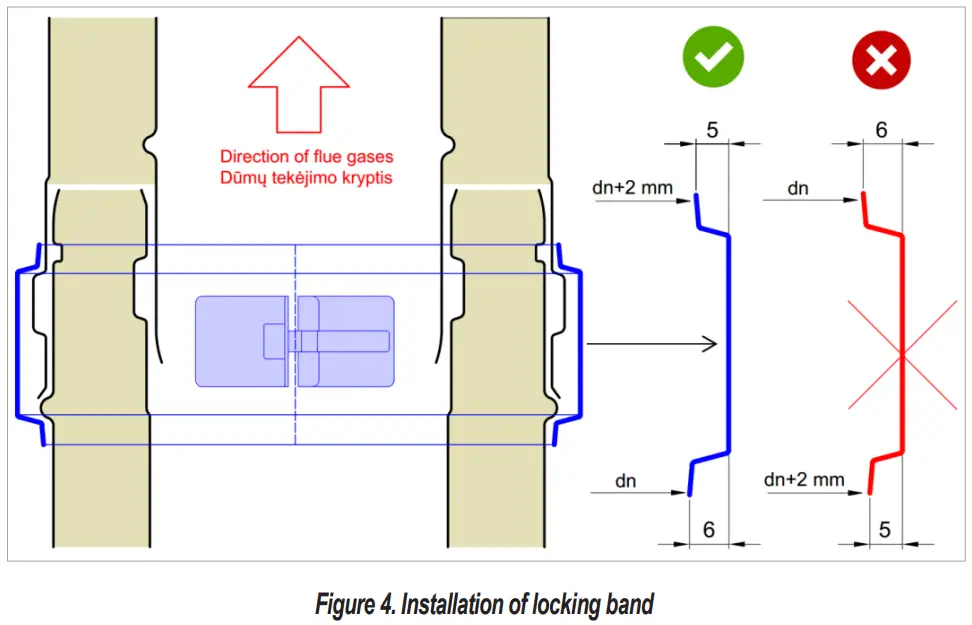 Direction of flue gases
Dūmų tekėjimo kryptis

5
dn+2 mm
dn
6

6
dn
dn+2 mm
5

Figure 4. Installation of locking band