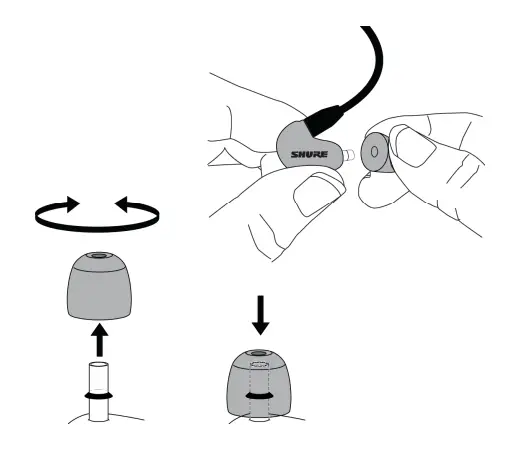 SHURE