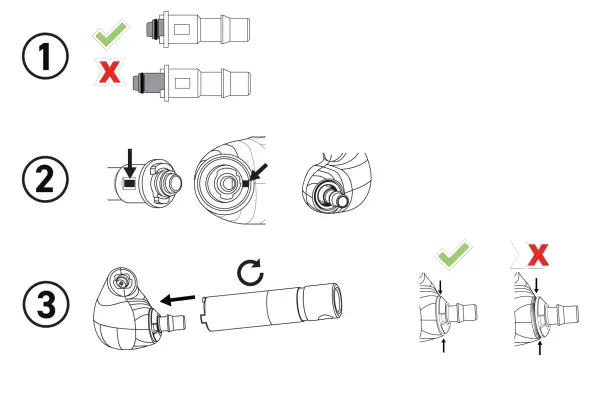 1

2

3