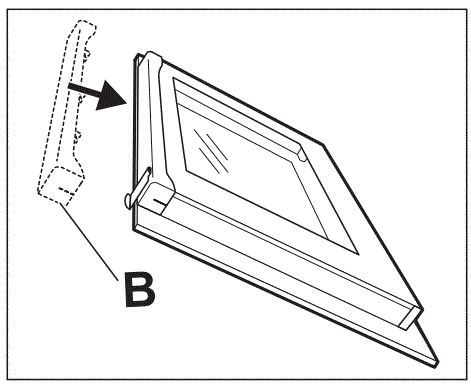 B