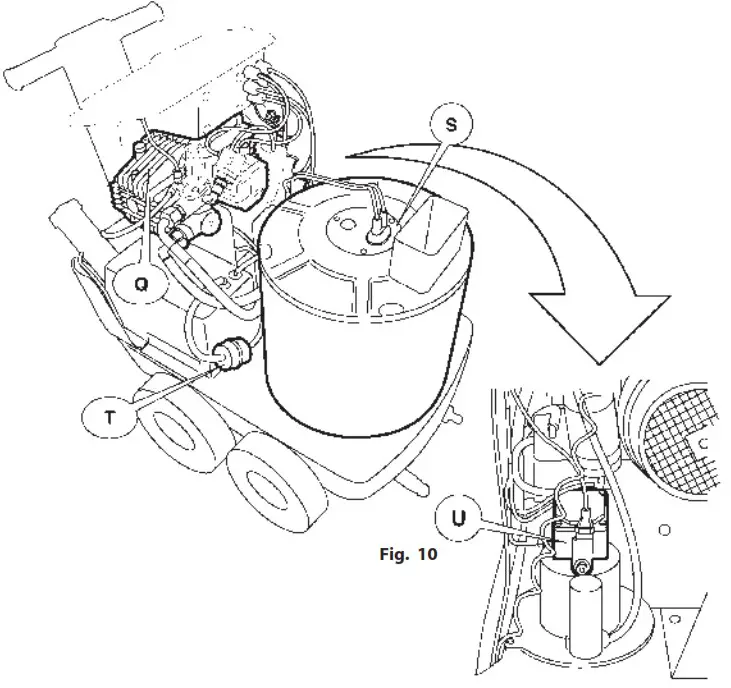 S

Q

T

U

Fig. 10