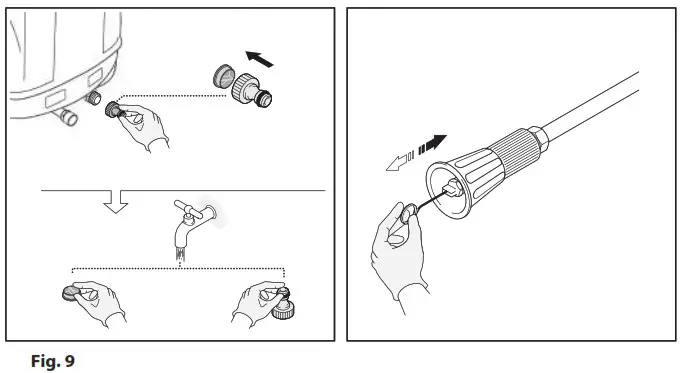 Fig. 9