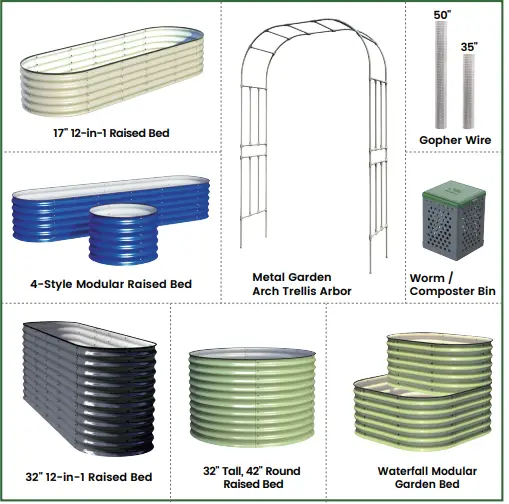 17" 12-in-1 Raised Bed

Metal Garden Arch Trellis Arbor

50"

35"

Gopher Wire

4-Style Modular Raised Bed

Worm / Composter Bin

32" 12-in-1 Raised Bed

32" Tall, 42" Round Raised Bed

Waterfall Modular Garden Bed