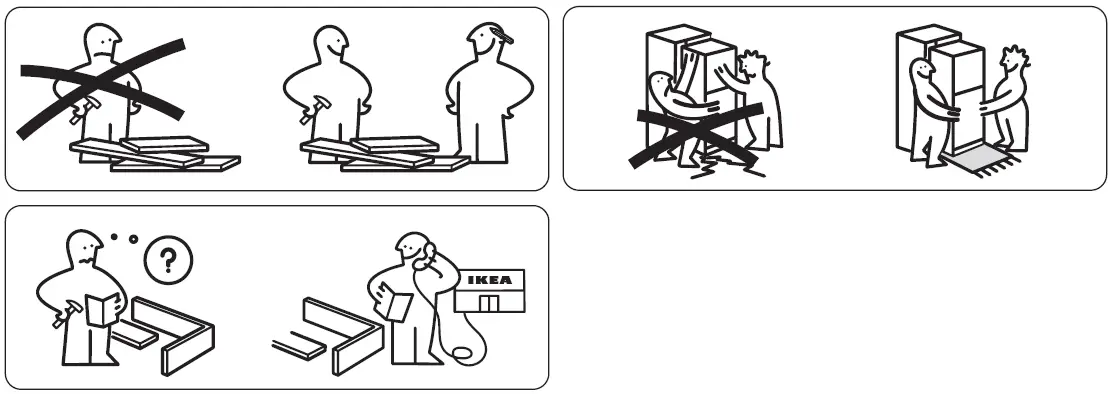 ?

IKEA