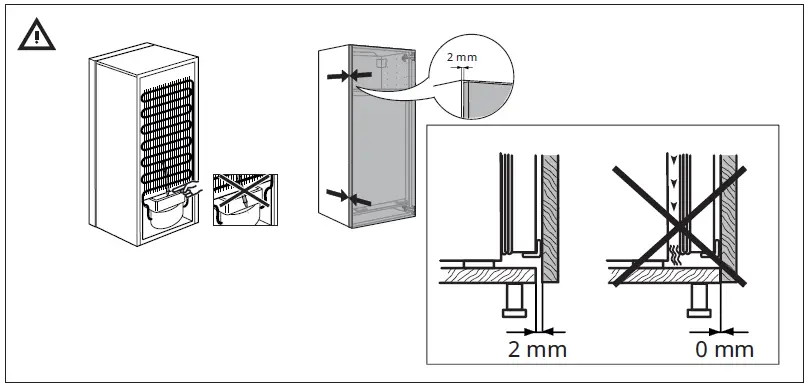 2 mm

2 mm

0 mm