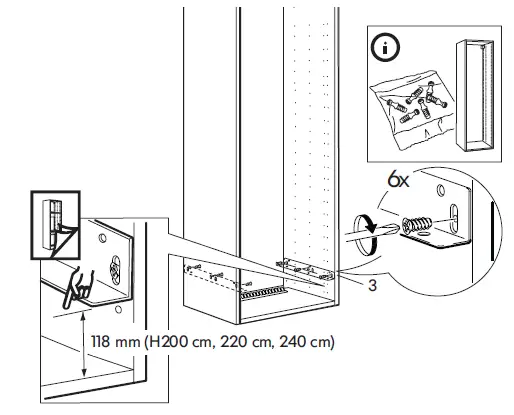 i

6x

3

118 mm (H200 cm, 220 cm, 240 cm)