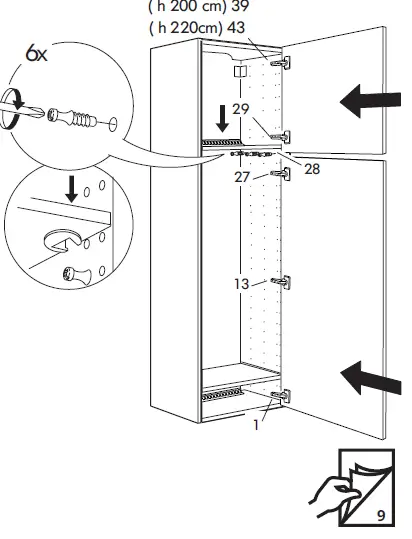 ( h 200 cm) 39
( h 220cm) 43

6x

29

28

27

13

1

9