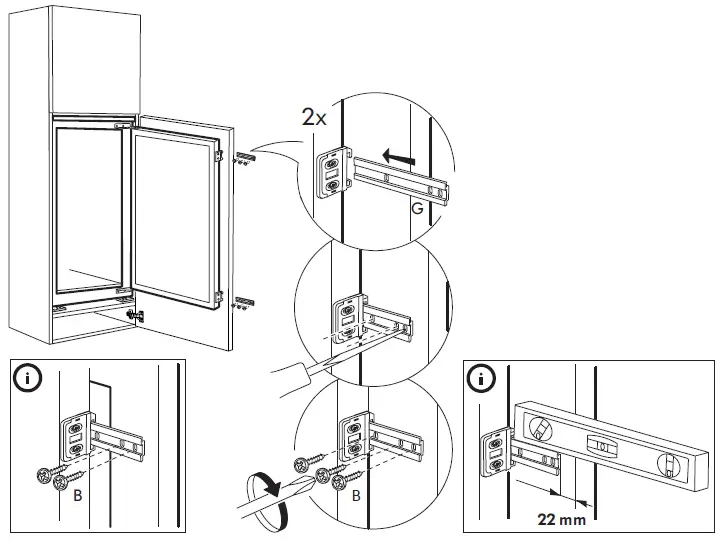 2x

G

i

B

B

i

22 mm