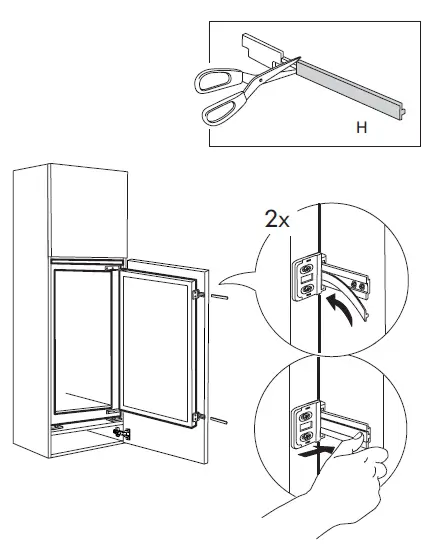 H

2x