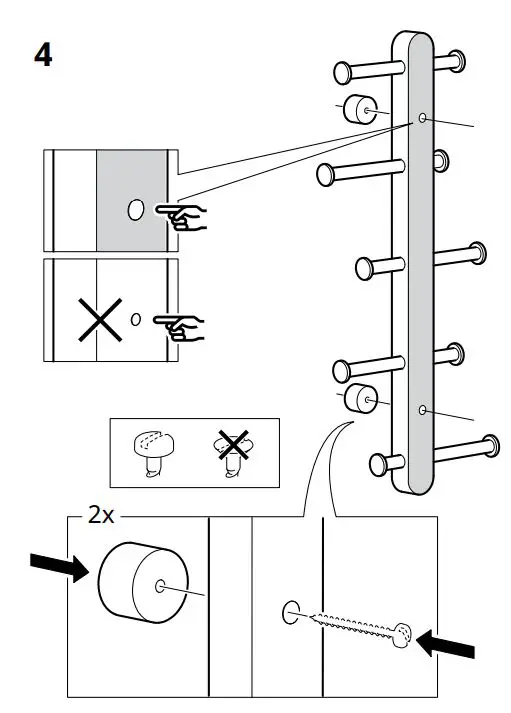 4

2x