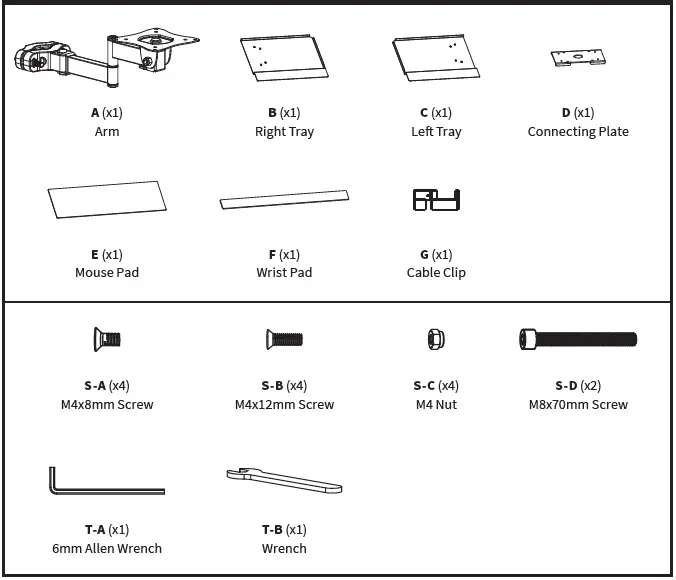 A (x1)
Arm

B (x1)
Right Tray

C (x1)
Left Tray

D (x1)
Connecting Plate

E (x1)
Mouse Pad

F (x1)
Wrist Pad

G (x1)
Cable Clip

S-A (x4)
M4x8mm Screw

S-B (x4)
M4x12mm Screw

S-C (x4)
M4 Nut

S-D (x2)
M8x70mm Screw

T-A (x1)
6mm Allen Wrench

T-B (x1)
Wrench