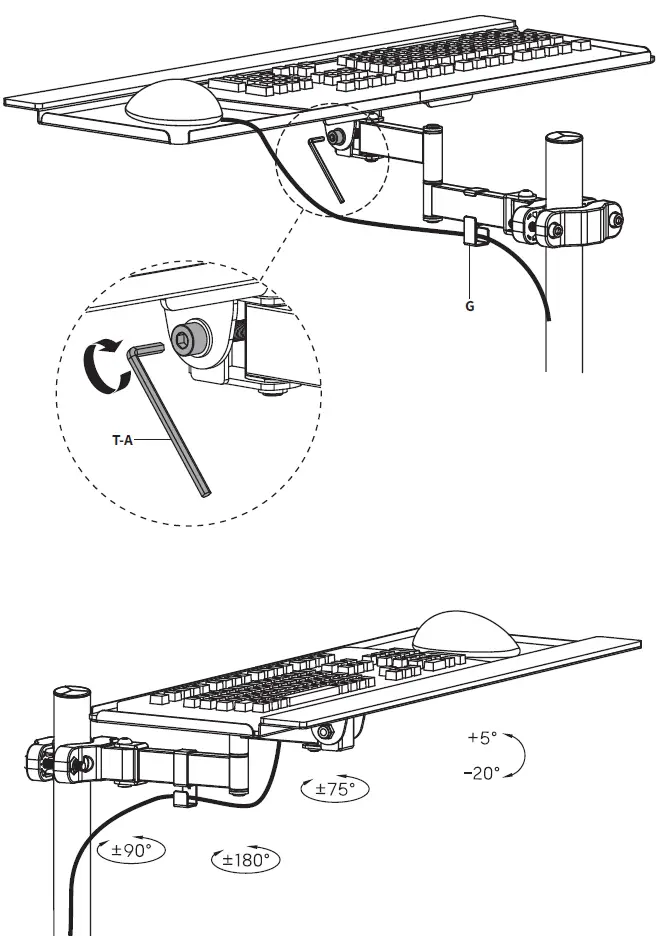 G

T-A

+5°

-20°

±75°

±90°

±180°